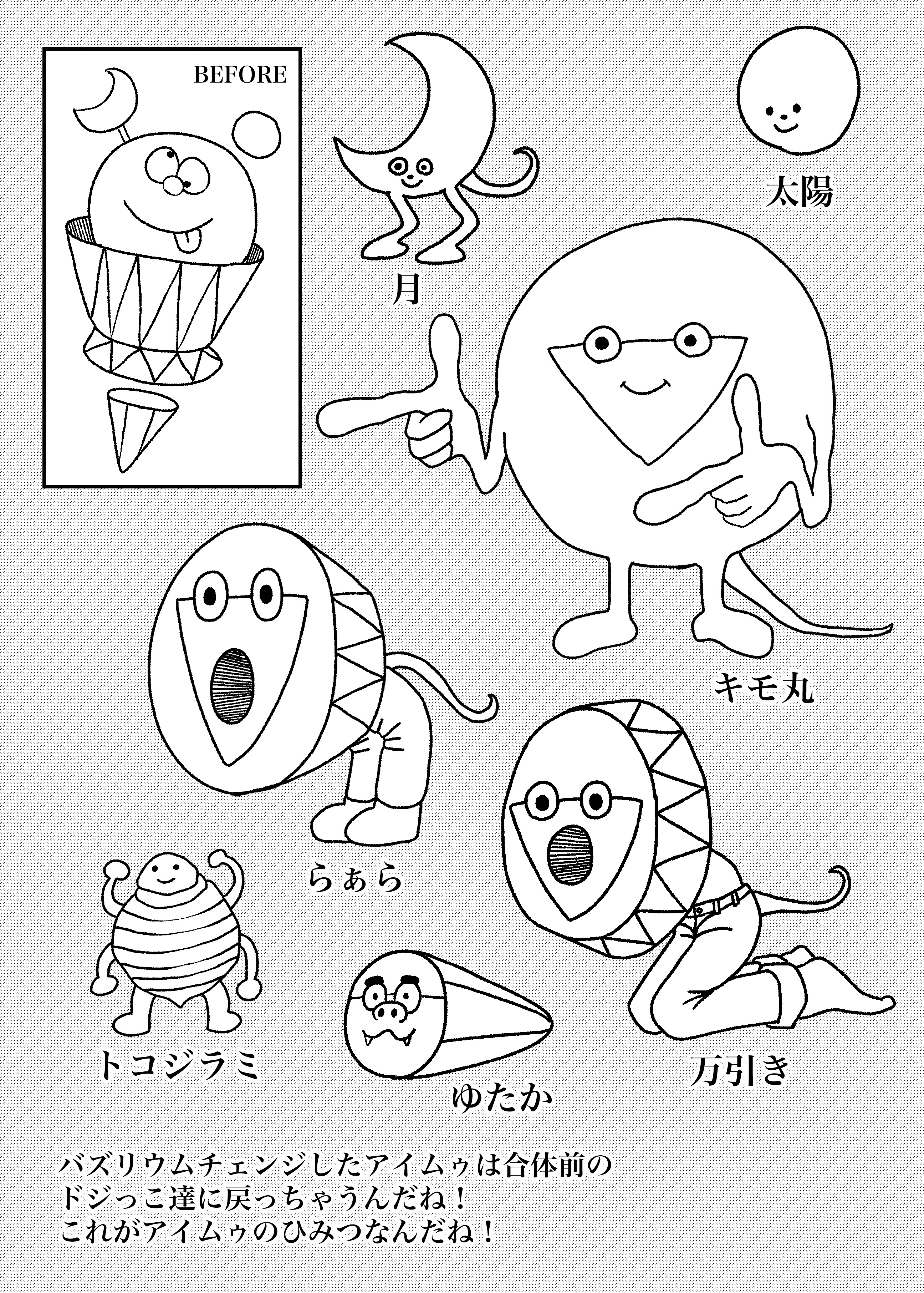 BEFORE

月

太陽

キモ丸

らぁら

トコジラミ

ゆたか

万引き

バズリウムチェンジしたアイムゥは合体前のドジっこ達に戻っちゃうんだね！
これがアイムゥのひみつなんだね！